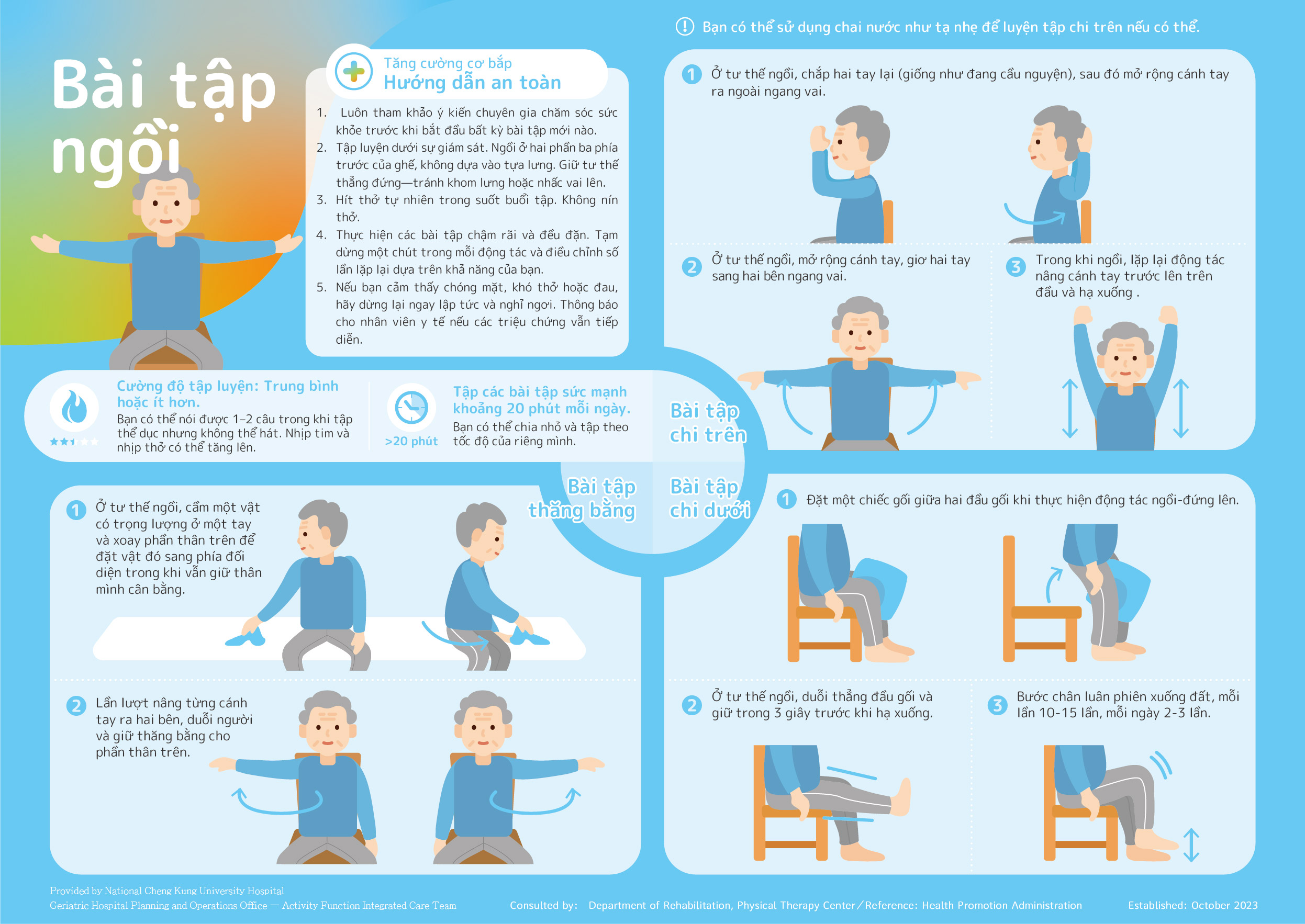 Bài tập ngồi

Tăng cường cơ bắp
Hướng dẫn an toàn

1. Luôn tham khảo ý kiến chuyên gia chăm sóc sức khỏe trước khi bắt đầu bất kỳ bài tập mới nào.
2. Tập luyện dưới sự giám sát. Ngồi ở hai phần ba phía trước của ghế, không dựa vào tựa lưng. Giữ tư thế thẳng đứng—tránh khom lưng hoặc nhấc vai lên.
3. Hít thở tự nhiên trong suốt buổi tập. Không nín thở.
4. Thực hiện các bài tập chậm rãi và đều đặn. Tạm dừng một chút trong mỗi động tác và điều chỉnh số lần lặp lại dựa trên khả năng của bạn.
5. Nếu bạn cảm thấy chóng mặt, khó thở hoặc đau, hãy dừng lại ngay lập tức và nghỉ ngơi. Thông báo cho nhân viên y tế nếu các triệu chứng vẫn tiếp diễn.

Cường độ tập luyện: Trung bình hoặc ít hơn.
Bạn có thể nói được 1–2 câu trong khi tập thể dục nhưng không thể hát. Nhịp tim và nhịp thở có thể tăng lên.

>20 phút
Tập các bài tập sức mạnh khoảng 20 phút mỗi ngày.
Bạn có thể chia nhỏ và tập theo tốc độ của riêng mình.

Bạn có thể sử dụng chai nước như tạ nhẹ để luyện tập chi trên nếu có thể.

Bài tập chi trên

1 Ở tư thế ngồi, chắp hai tay lại (giống như đang cầu nguyện), sau đó mở rộng cánh tay ra ngoài ngang vai.

2 Ở tư thế ngồi, mở rộng cánh tay, giơ hai tay sang hai bên ngang vai.

3 Trong khi ngồi, lặp lại động tác nâng cánh tay trước lên trên đầu và hạ xuống .

Bài tập thăng bằng

1 Ở tư thế ngồi, cầm một vật có trọng lượng ở một tay và xoay phần thân trên để đặt vật đó sang phía đối diện trong khi vẫn giữ thân mình cân bằng.

2 Lần lượt nâng từng cánh tay ra hai bên, duỗi người và giữ thăng bằng cho phần thân trên.

Bài tập chi dưới

1 Đặt một chiếc gối giữa hai đầu gối khi thực hiện động tác ngồi-đứng lên.

2 Ở tư thế ngồi, duỗi thẳng đầu gối và giữ trong 3 giây trước khi hạ xuống.

3 Bước chân luân phiên xuống đất, mỗi lần 10-15 lần, mỗi ngày 2-3 lần.

Provided by National Cheng Kung University Hospital
Geriatric Hospital Planning and Operations Office — Activity Function Integrated Care Team

Consulted by: Department of Rehabilitation, Physical Therapy Center／Reference: Health Promotion Administration

Established: October 2023